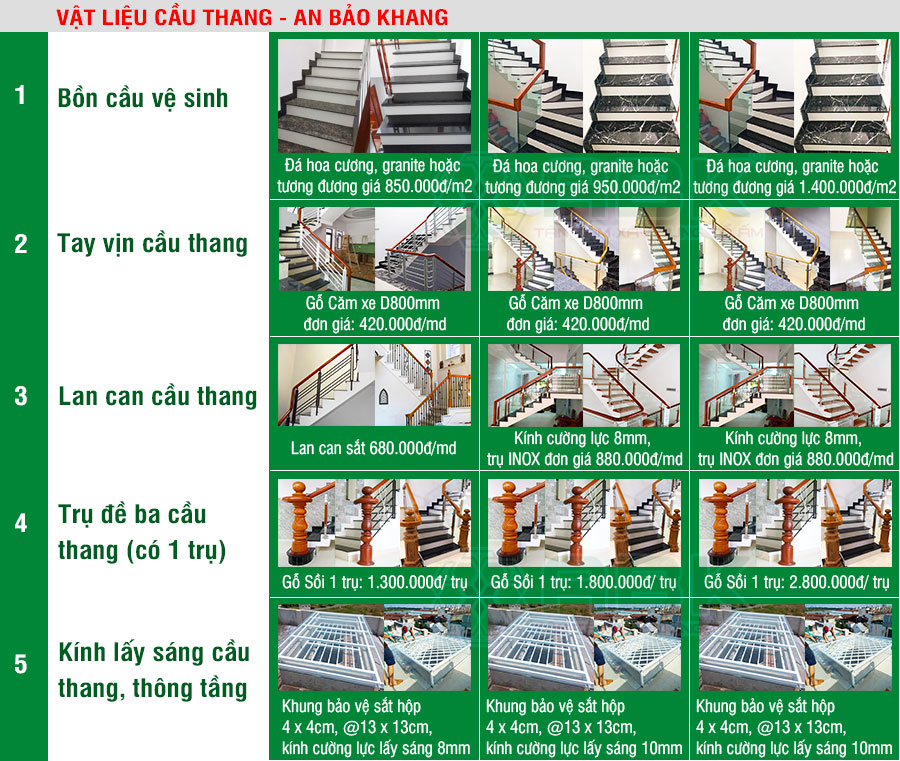 VẬT LIỆU CẦU THANG - AN BẢO KHANG

| | | | | |
|---|---|---|---|---|
| 1 | Bồn cầu vệ sinh | Đá hoa cương, granite hoặc tương đương giá 850.000đ/m2 | Đá hoa cương, granite hoặc tương đương giá 950.000đ/m2 | Đá hoa cương, granite hoặc tương đương giá 1.400.000đ/m2 |
| 2 | Tay vịn cầu thang | Gỗ Căm xe D800mm đơn giá: 420.000đ/md | Gỗ Căm xe D800mm đơn giá: 420.000đ/md | Gỗ Căm xe D800mm đơn giá: 420.000đ/md |
| 3 | Lan can cầu thang | Lan can sắt 680.000đ/md | Kính cường lực 8mm, trụ INOX đơn giá 880.000đ/md | Kính cường lực 8mm, trụ INOX đơn giá 880.000đ/md |
| 4 | Trụ đề ba cầu thang (có 1 trụ) | Gỗ Sồi 1 trụ: 1.300.000đ/ trụ | Gỗ Sồi 1 trụ: 1.800.000đ/ trụ | Gỗ Sồi 1 trụ: 2.800.000đ/ trụ |
| 5 | Kính lấy sáng cầu thang, thông tầng | Khung bảo vệ sắt hộp 4 x 4cm, @13 x 13cm, kính cường lực lấy sáng 8mm | Khung bảo vệ sắt hộp 4 x 4cm, @13 x 13cm, kính cường lực lấy sáng 10mm | Khung bảo vệ sắt hộp 4 x 4cm, @13 x 13cm, kính cường lực lấy sáng 10mm |